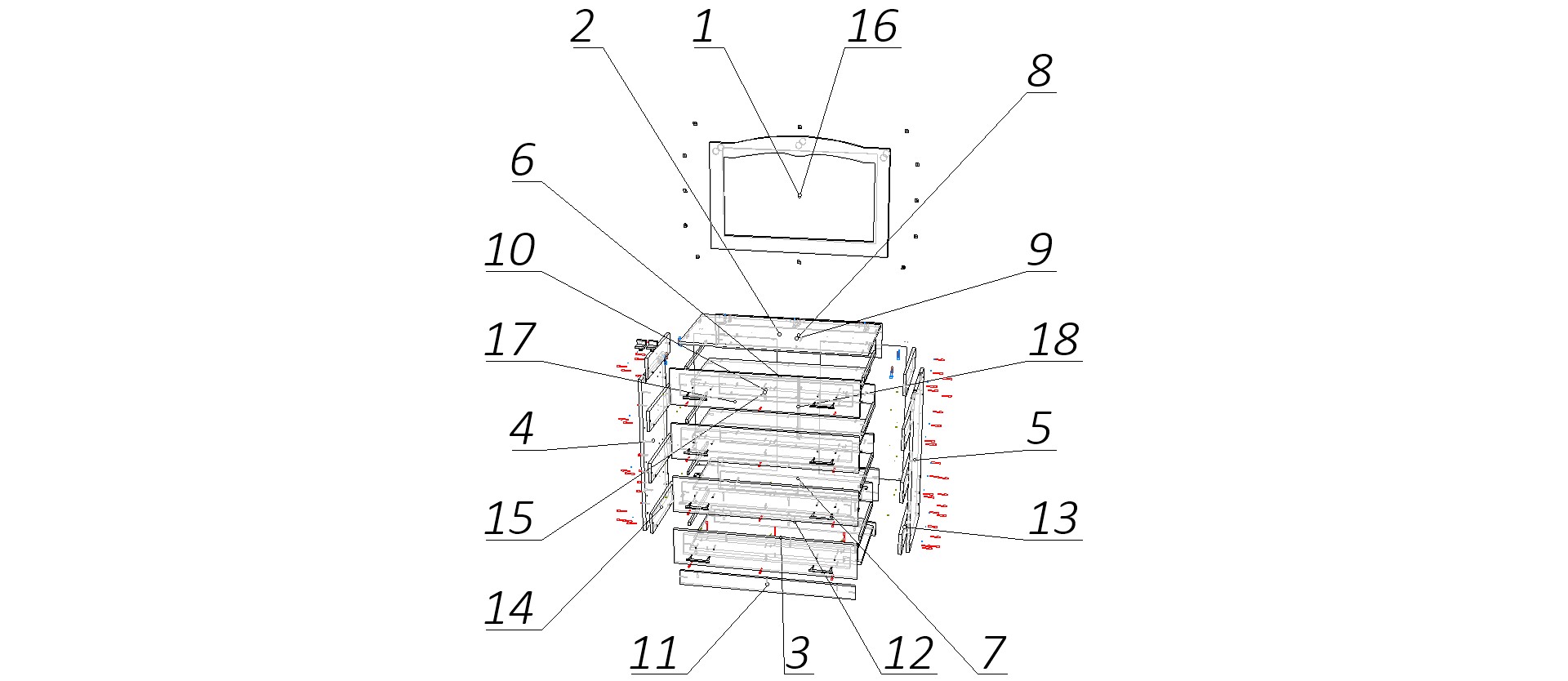 2
1
16
8
6
10
9
17
18
4
5
15
13
14
11
3
12
7