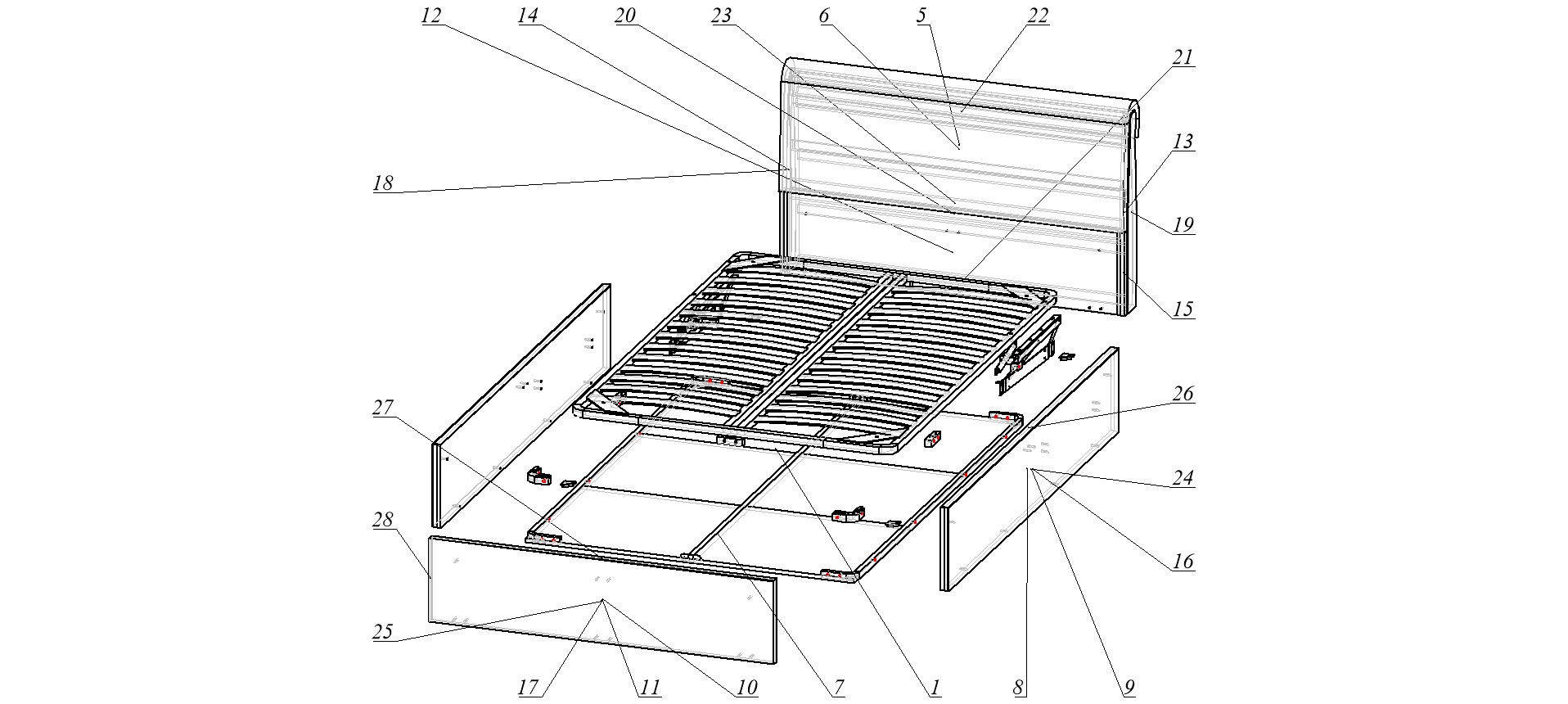 12
14
20
23
6
5
22
21
13
18
19
15
27
26
24
28
16
25
17
11
10
7
1
8
9