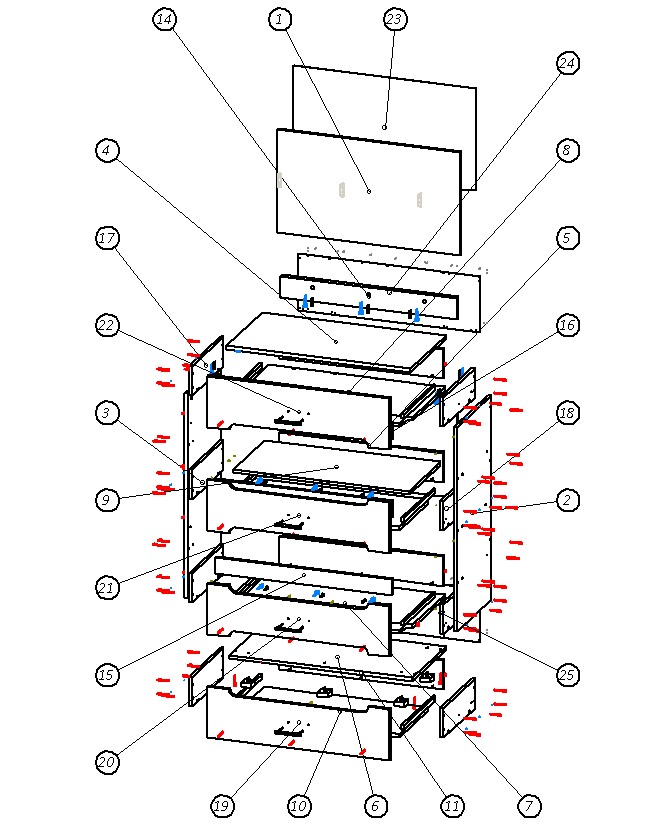 14
1
23
24
4
8
17
5
22
16
3
18
9
2
21
15
25
20
19
10
6
11
7