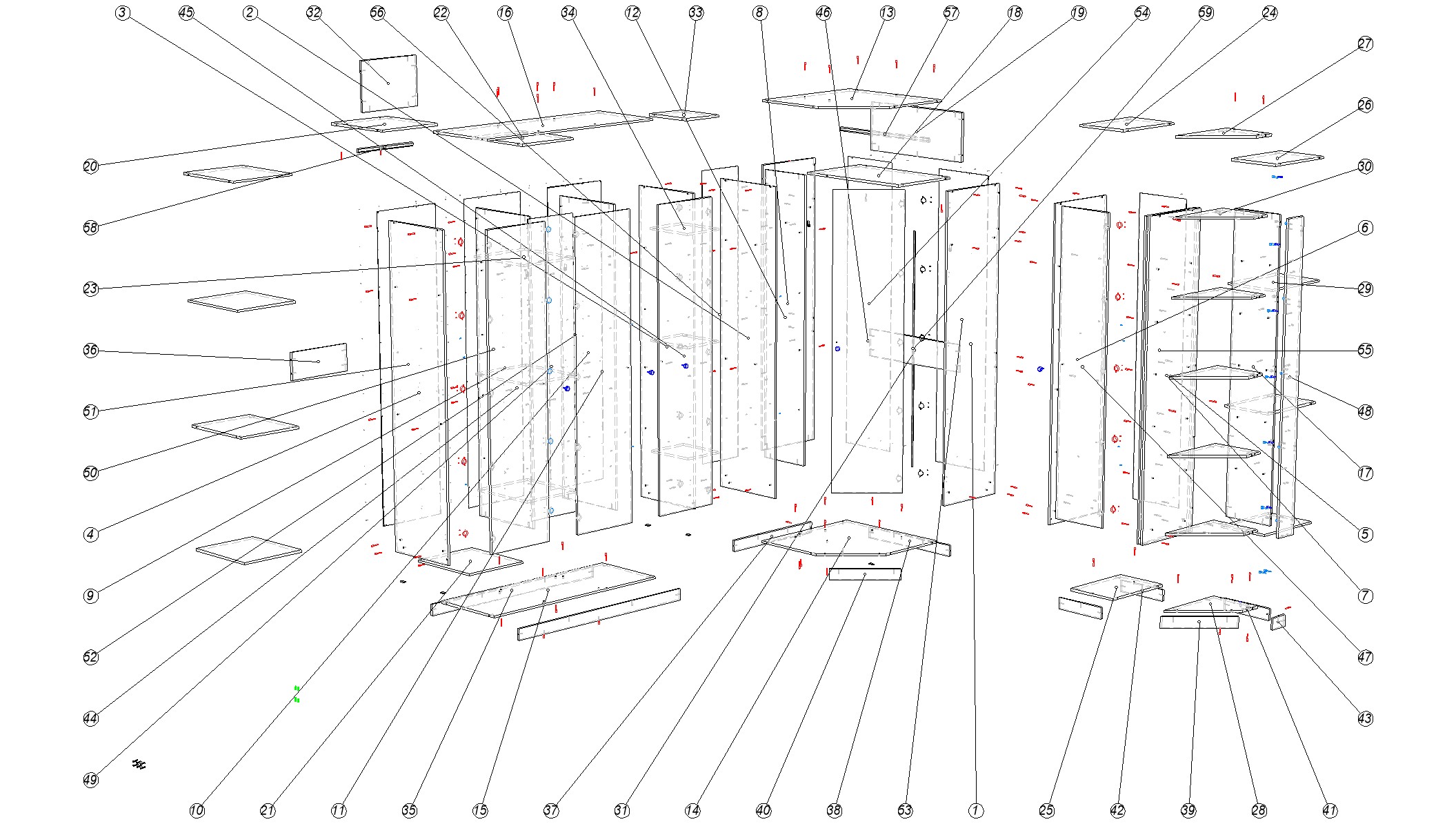 3 45 2 32 56 22 16 34 12 33 8 46 13 57 18 19 54 59 24

27
26
30
6
29
55
48
17
5
7
47
43

20
58
23
36
51
50
4
9
52
44
49

10 21 11 35 15 37 31 14 40 38 53 1 25 42 39 28 41