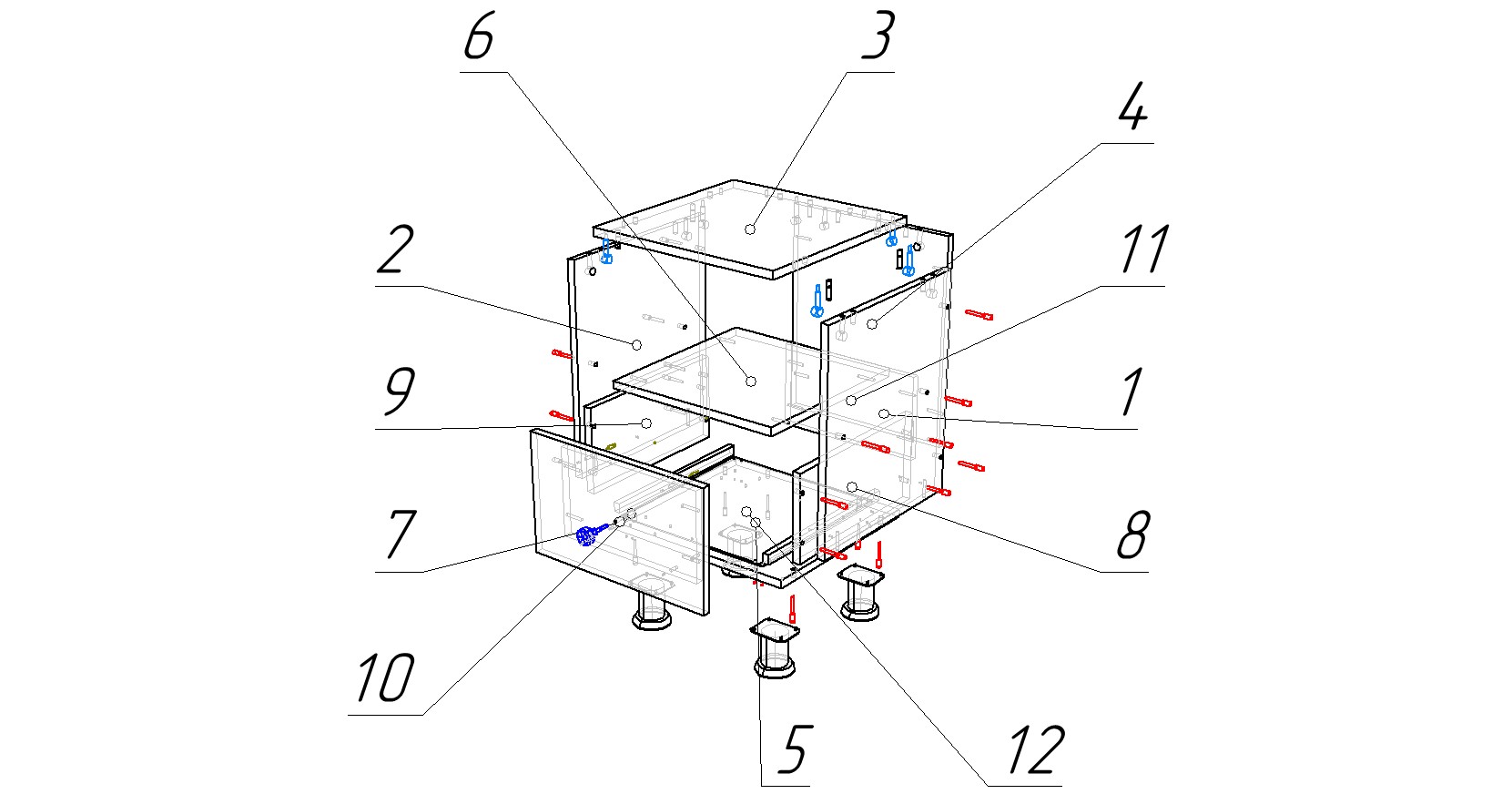 6
3
4
2
11
9
1
7
8
10
5
12