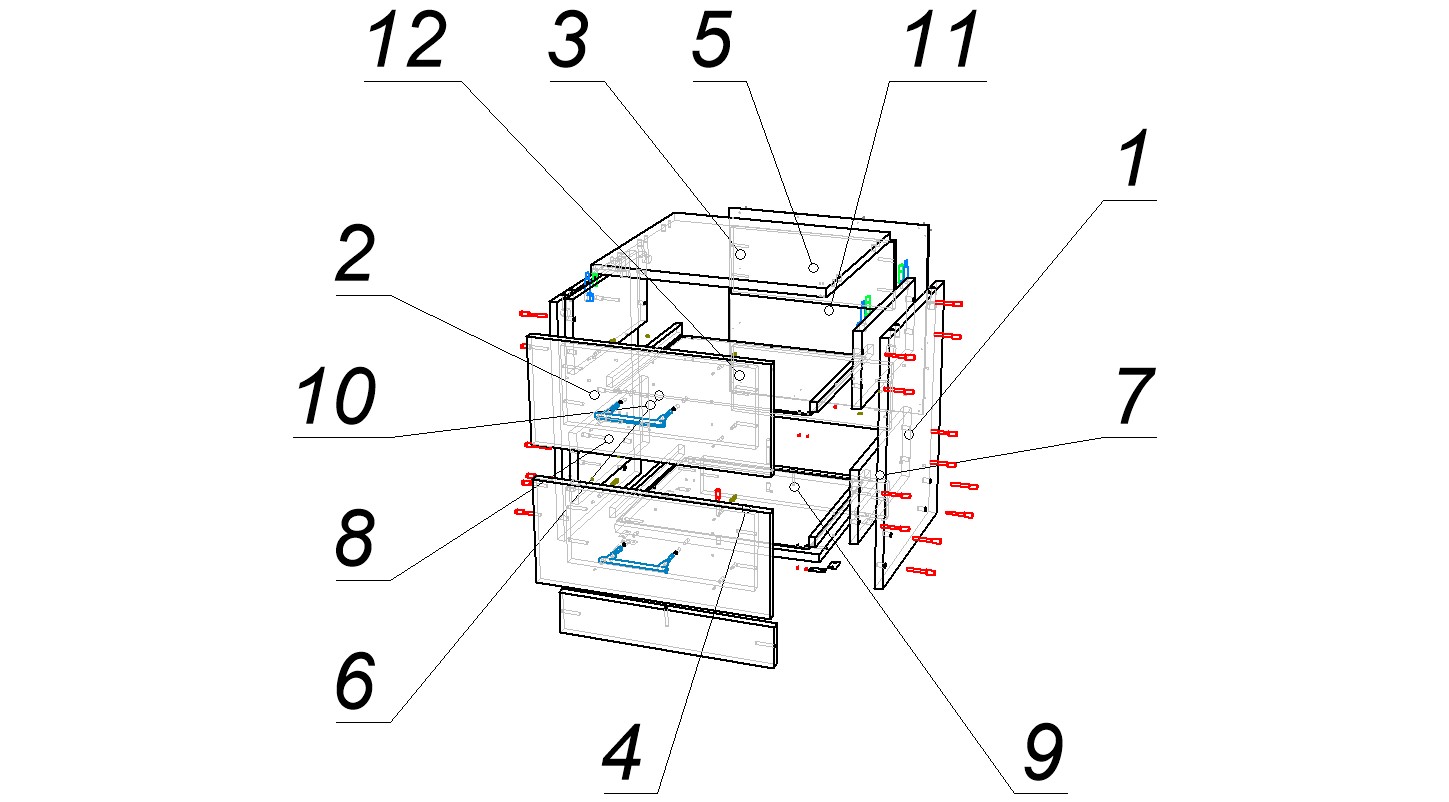 12
3
5
11
1
2
10
7
8
6
4
9