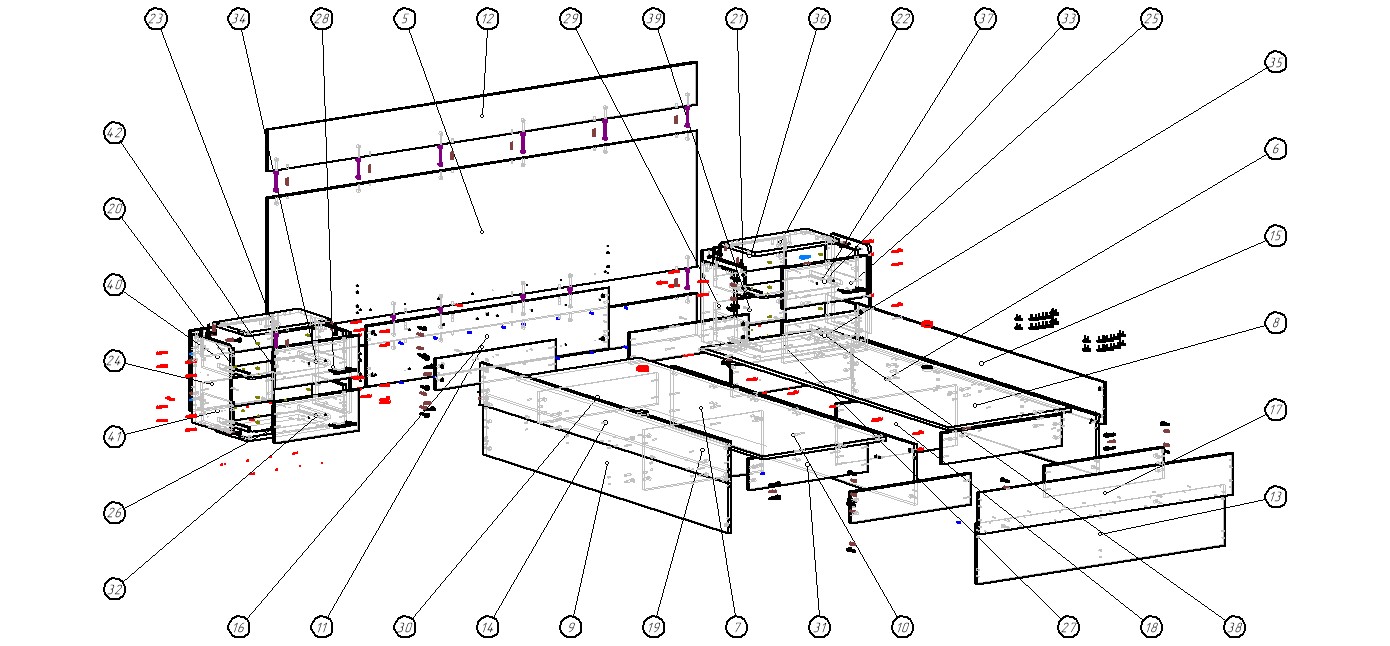 23
34
28
5
12
29
39
21
36
22
37
33
25
35
6
15
8
17
13
42
20
40
24
41
26
32
16
11
30
14
9
19
7
31
10
27
18
38