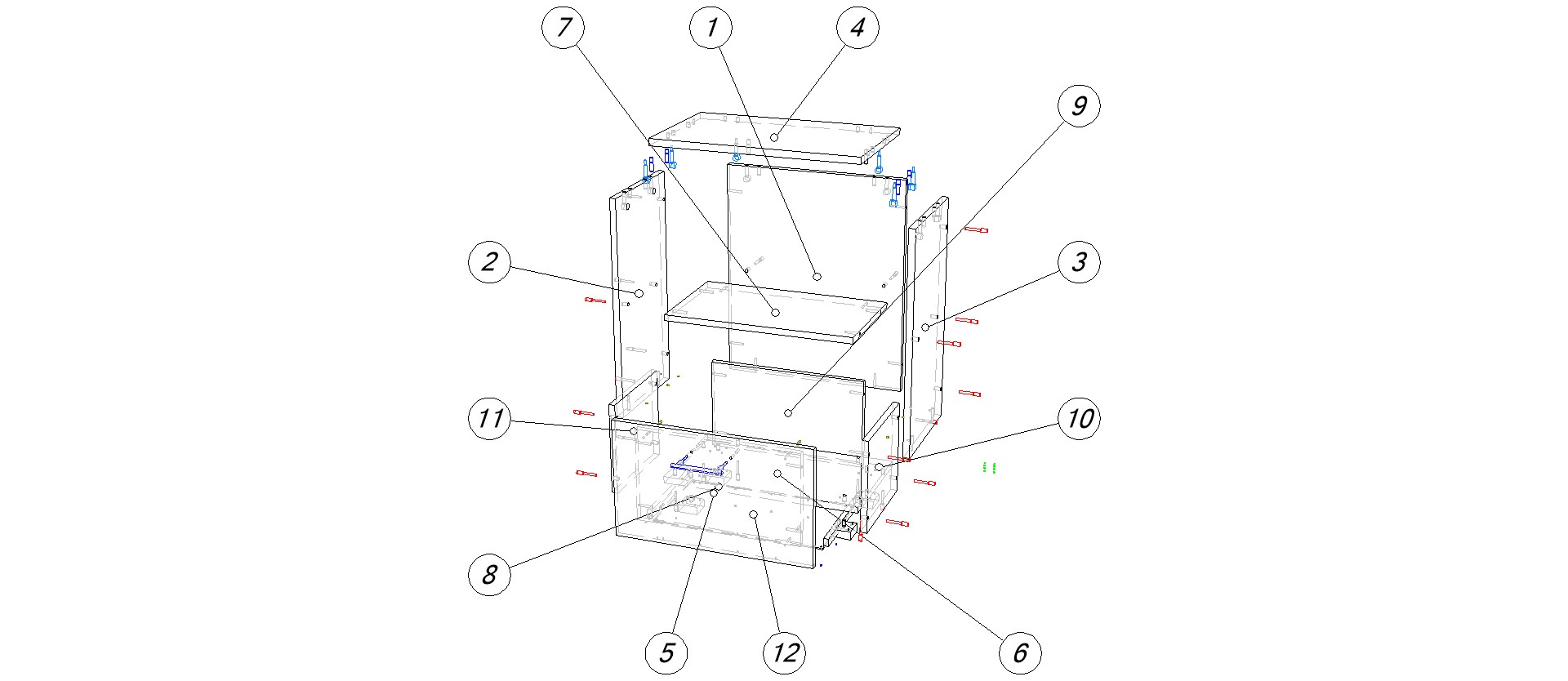 7
1
4
9
2
3
11
10
8
5
12
6