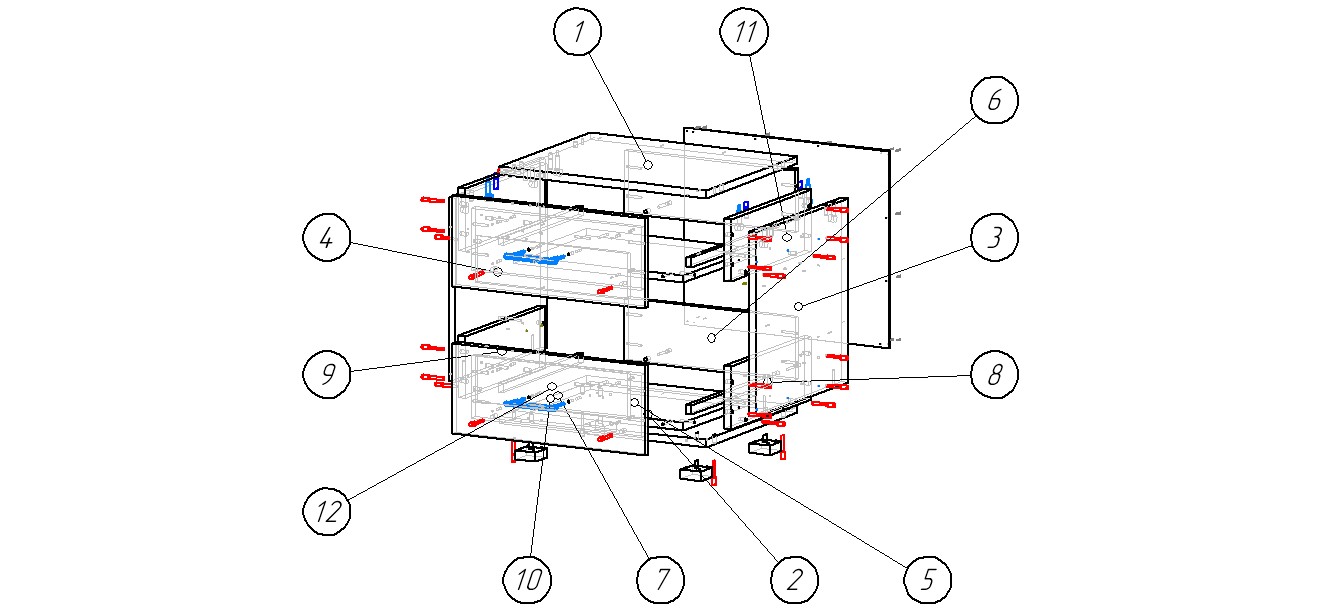 1
11
6
4
3
9
8
12
10
7
2
5